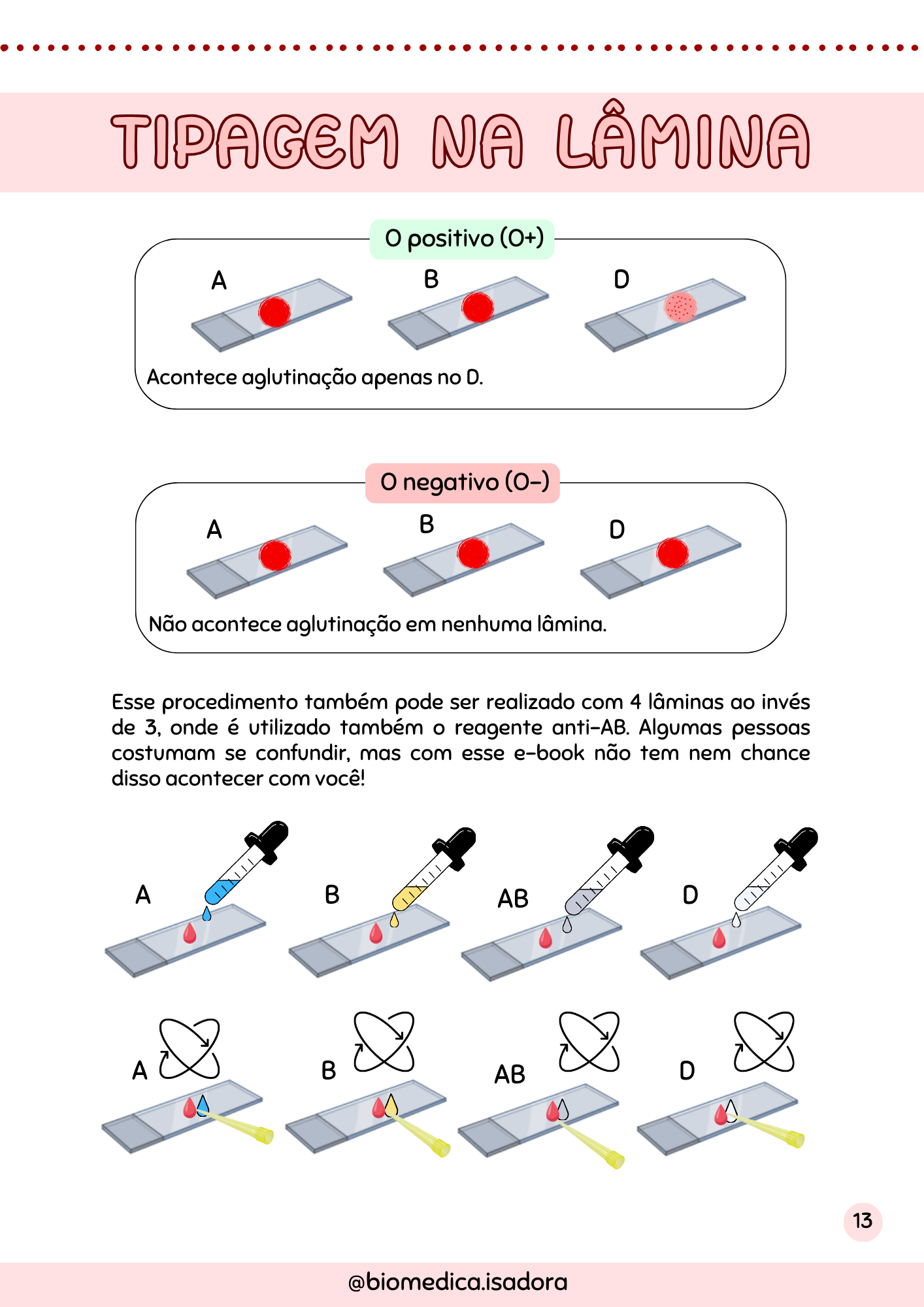 TIPAGEM NA LÂMINA

O positivo (O+)

A B D

Acontece aglutinação apenas no D.

O negativo (O-)

A B D

Não acontece aglutinação em nenhuma lâmina.

Esse procedimento também pode ser realizado com 4 lâminas ao invés de 3, onde é utilizado também o reagente anti-AB. Algumas pessoas costumam se confundir, mas com esse e-book não tem nem chance disso acontecer com você!

A B AB D

A B AB D

13

@biomedica.isadora